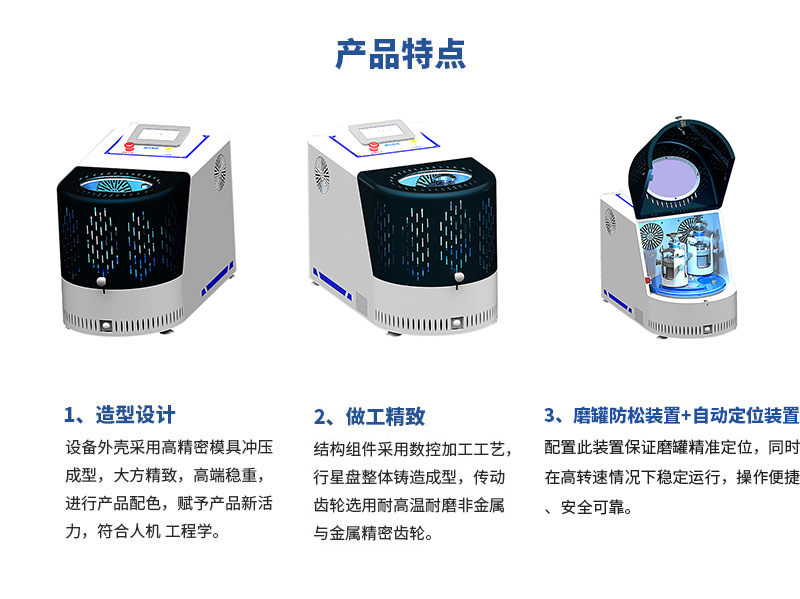 产品特点

1、造型设计

设备外壳采用高精密模具冲压成型，大方精致，高端稳重，进行产品配色，赋予产品新活力，符合人机 工程学。

2、做工精致

结构组件采用数控加工工艺，行星盘整体铸造成型，传动齿轮选用耐高温耐磨非金属与金属精密齿轮。

3、磨罐防松装置+自动定位装置

配置此装置保证磨罐精准定位，同时在高转速情况下稳定运行，操作便捷、安全可靠。