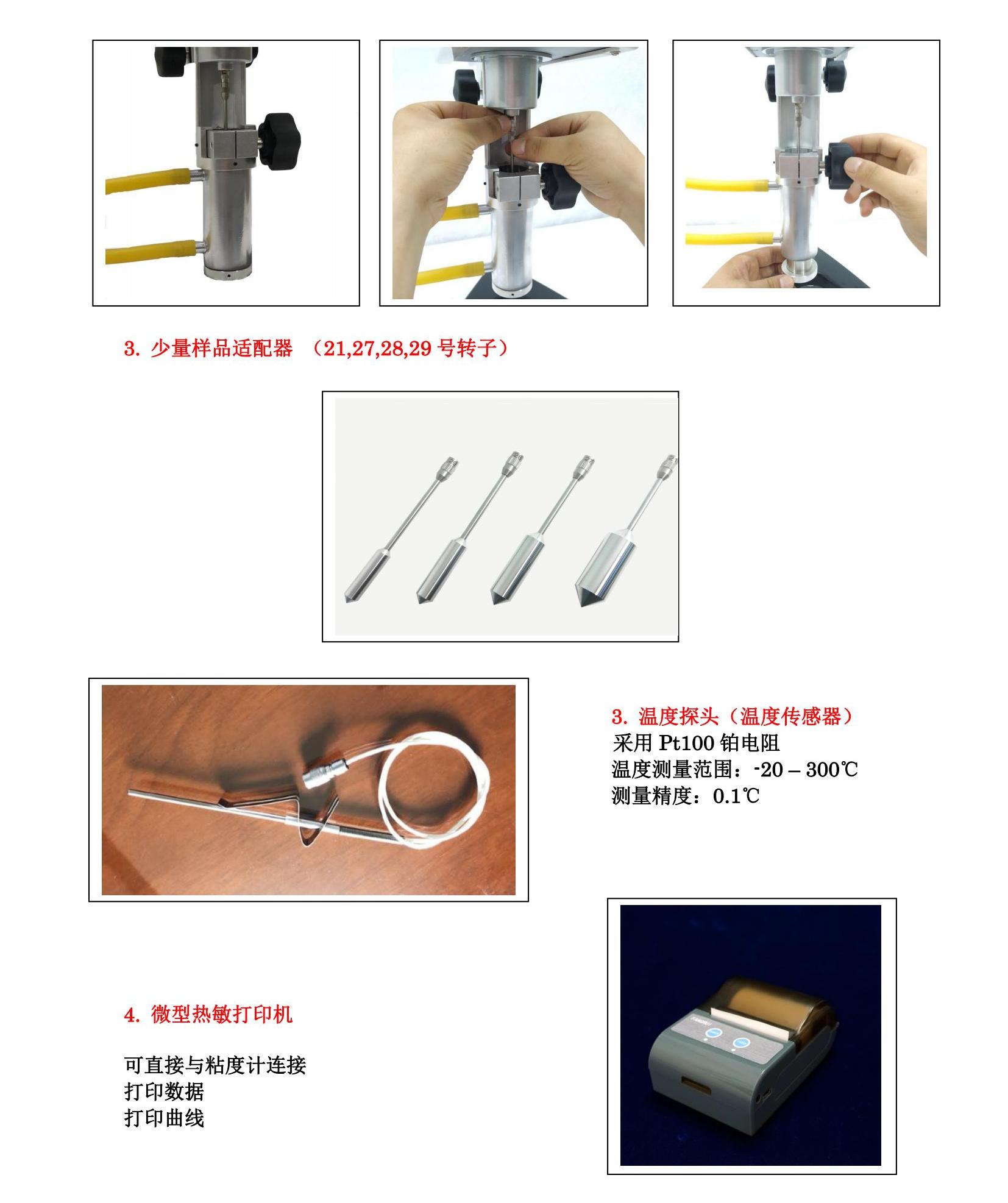 3. 少量样品适配器 （21,27,28,29 号转子）

3. 温度探头（温度传感器）
采用 Pt100 铂电阻
温度测量范围：-20 – 300℃
测量精度：0.1℃

4. 微型热敏打印机

可直接与粘度计连接
打印数据
打印曲线